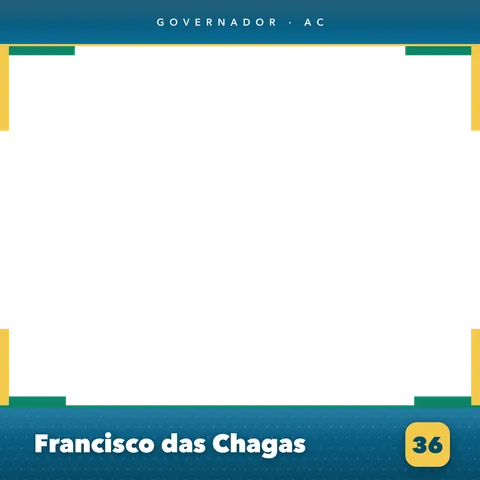 GOVERNADOR · AC

Francisco das Chagas

36