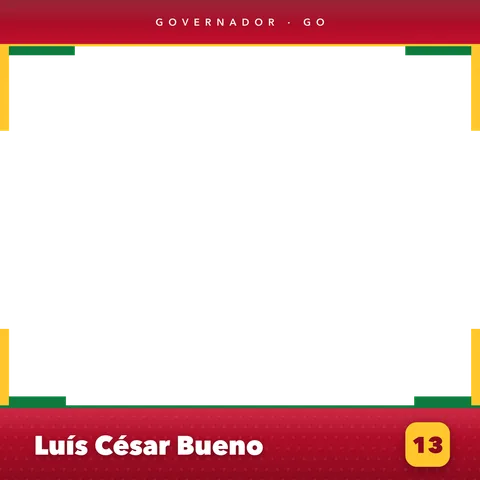 GOVERNADOR · GO

Luís César Bueno

13