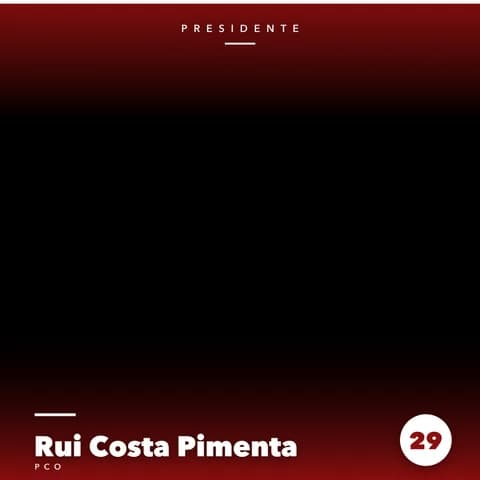 PRESIDENTE

Rui Costa Pimenta
PCO

29