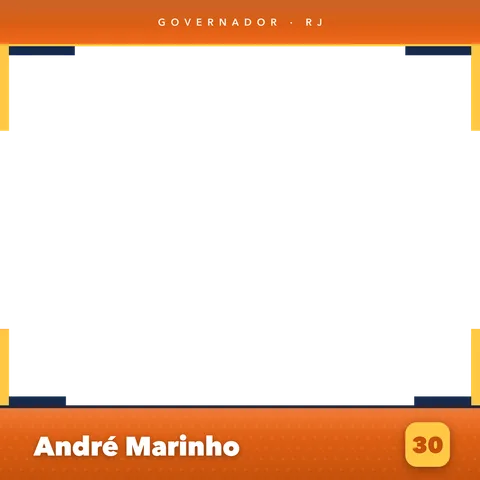 GOVERNADOR · RJ

André Marinho

30