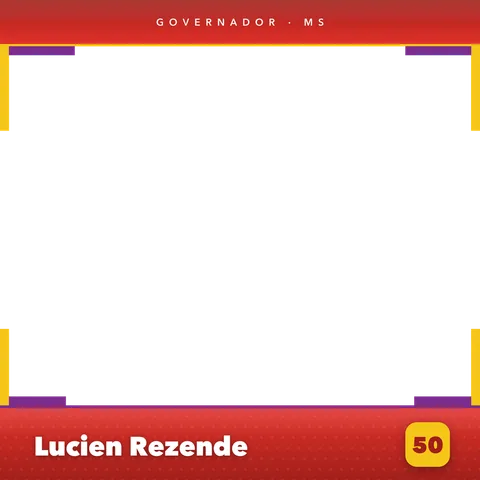 GOVERNADOR · MS

Lucien Rezende

50